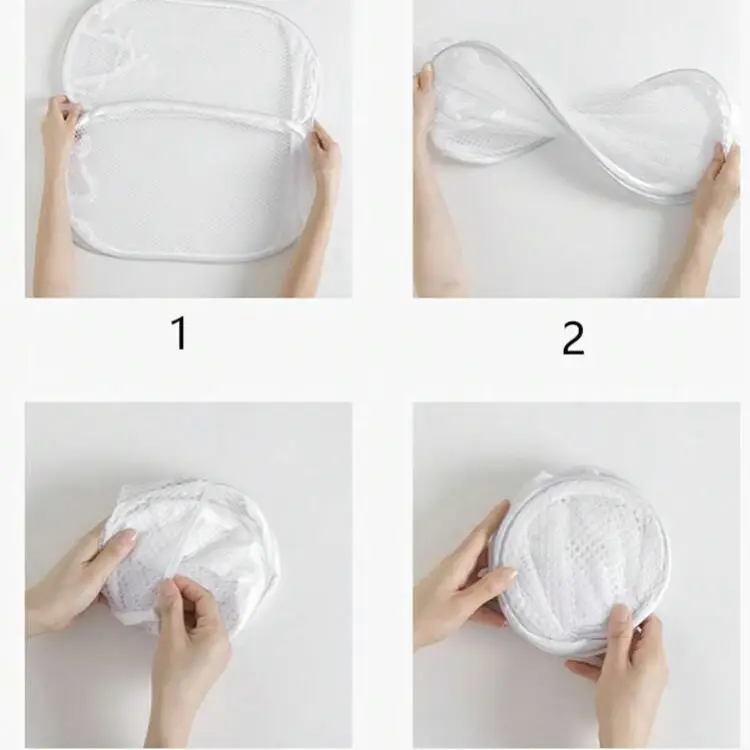 1

2